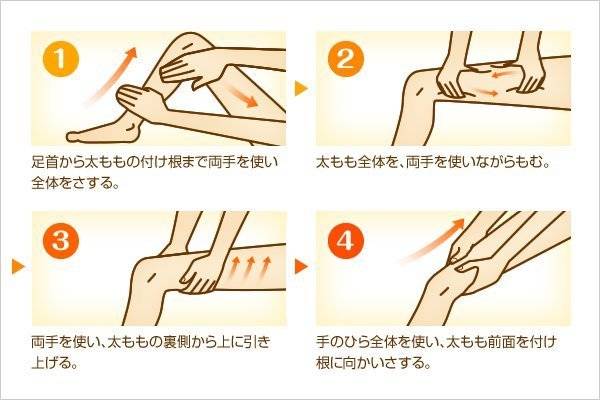 1

足首から太ももの付け根まで両手を使い全体をさする。

2

太もも全体を、両手を使いながらもむ。

3

両手を使い、太ももの裏側から上に引き上げる。

4

手のひら全体を使い、太もも前面を付け根に向かいさする。